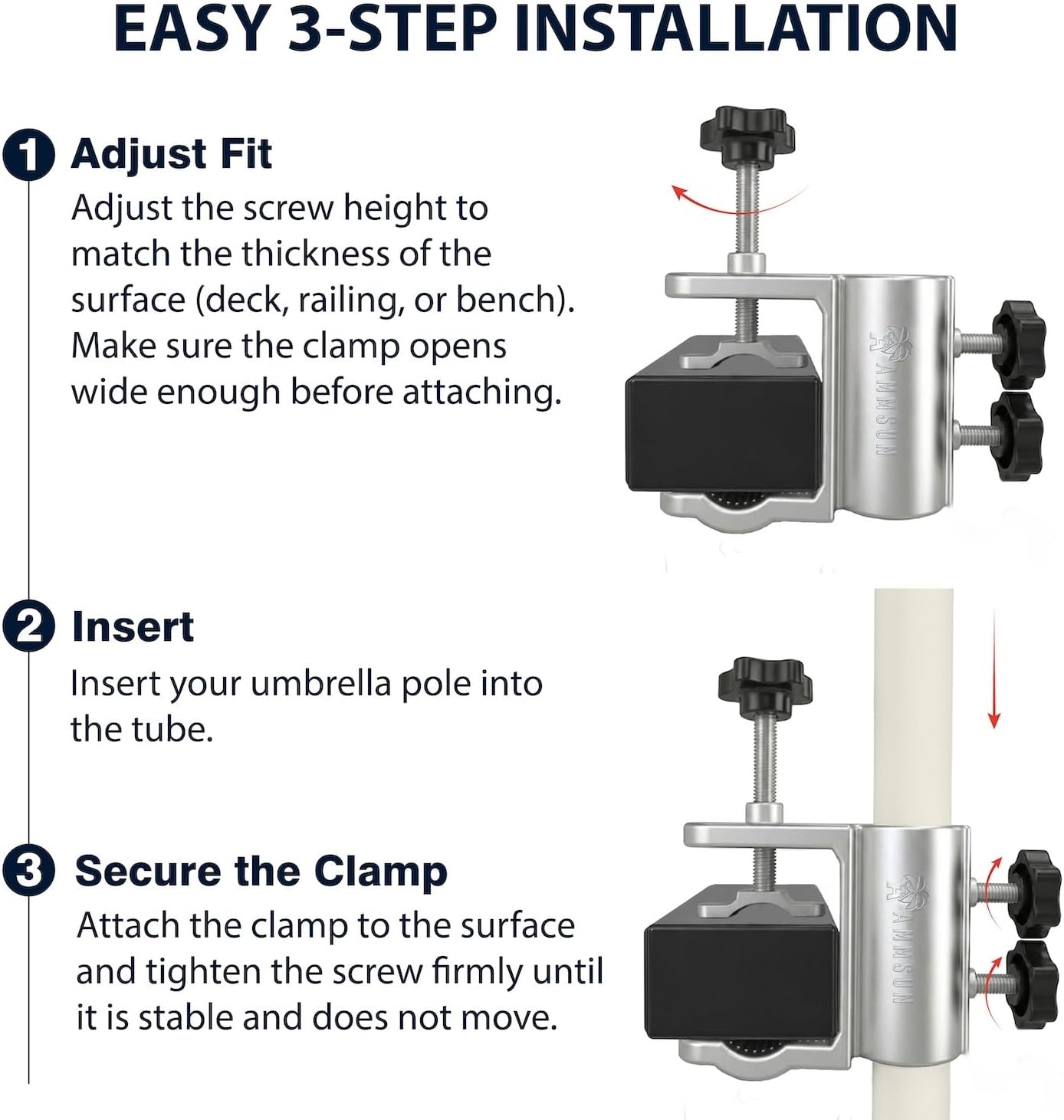 EASY 3-STEP INSTALLATION

1 Adjust Fit

Adjust the screw height to match the thickness of the surface (deck, railing, or bench). Make sure the clamp opens wide enough before attaching.

AMMSUN

2 Insert

Insert your umbrella pole into the tube.

3 Secure the Clamp

Attach the clamp to the surface and tighten the screw firmly until it is stable and does not move.

AMMSUN